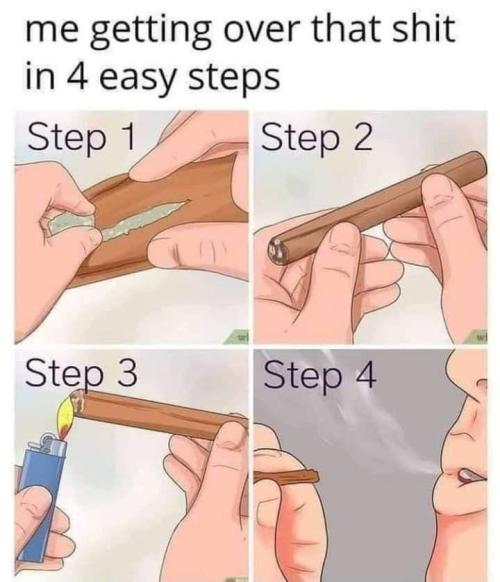 me getting over that shit in 4 easy steps

Step 1

Step 2

Step 3

Step 4