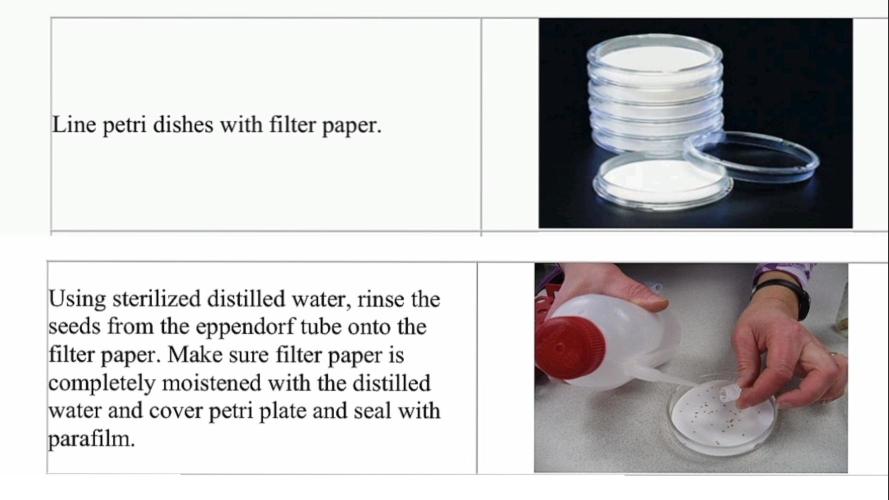 Line petri dishes with filter paper.

Using sterilized distilled water, rinse the seeds from the eppendorf tube onto the filter paper. Make sure filter paper is completely moistened with the distilled water and cover petri plate and seal with parafilm.